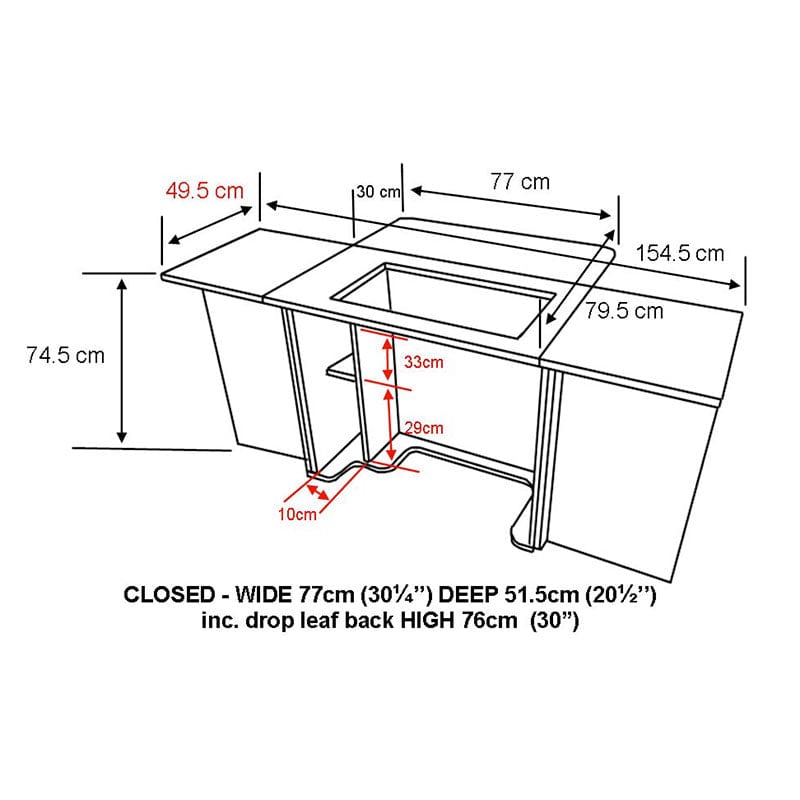 49.5 cm

30 cm

77 cm

154.5 cm

79.5 cm

74.5 cm

33cm

29cm

10cm

CLOSED - WIDE 77cm (30¼") DEEP 51.5cm (20½")
inc. drop leaf back HIGH 76cm (30")